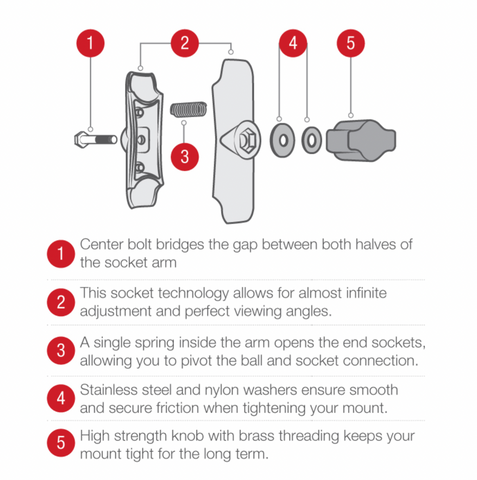 1
2
4
5
3

1 Center bolt bridges the gap between both halves of the socket arm

2 This socket technology allows for almost infinite adjustment and perfect viewing angles.

3 A single spring inside the arm opens the end sockets, allowing you to pivot the ball and socket connection.

4 Stainless steel and nylon washers ensure smooth and secure friction when tightening your mount.

5 High strength knob with brass threading keeps your mount tight for the long term.