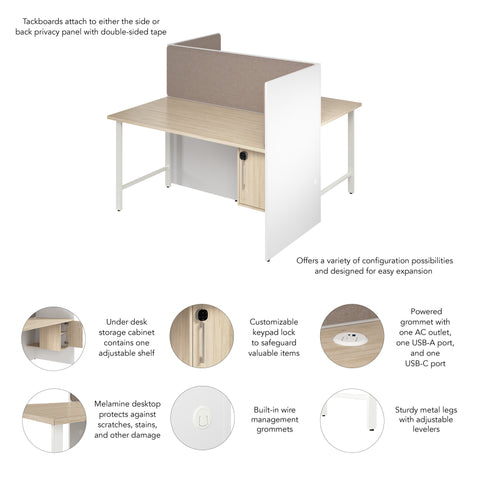 Tackboards attach to either the side or back privacy panel with double-sided tape

Offers a variety of configuration possibilities and designed for easy expansion

Under desk storage cabinet contains one adjustable shelf

Customizable keypad lock to safeguard valuable items

Powered grommet with one AC outlet, one USB-A port, and one USB-C port

Melamine desktop protects against scratches, stains, and other damage

Built-in wire management grommets

Sturdy metal legs with adjustable levelers