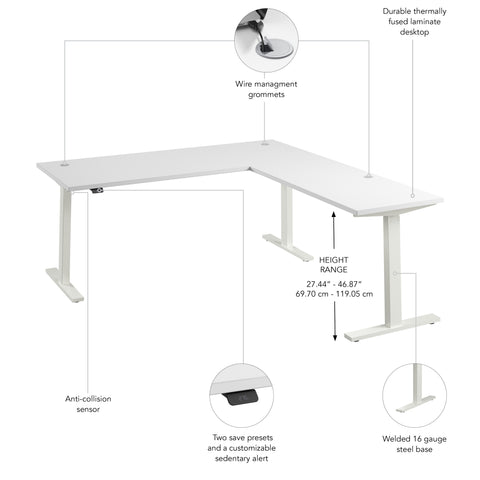 Durable thermally fused laminate desktop

Wire managment grommets

HEIGHT RANGE

27.44" - 46.87"
69.70 cm - 119.05 cm

Anti-collision sensor

Two save presets and a customizable sedentary alert

Welded 16 gauge steel base