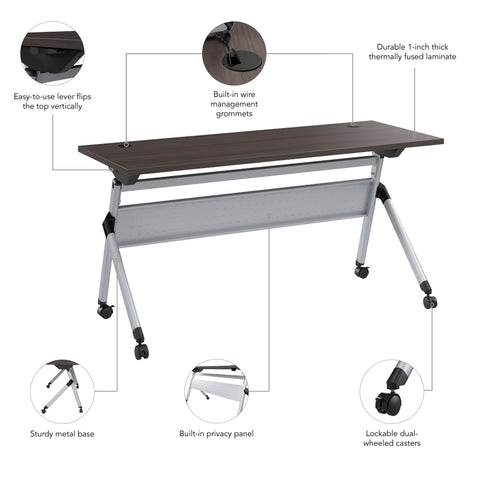 Easy-to-use lever flips the top vertically

Built-in wire management grommets

Durable 1-inch thick thermally fused laminate

Sturdy metal base

Built-in privacy panel

Lockable dual-wheeled casters