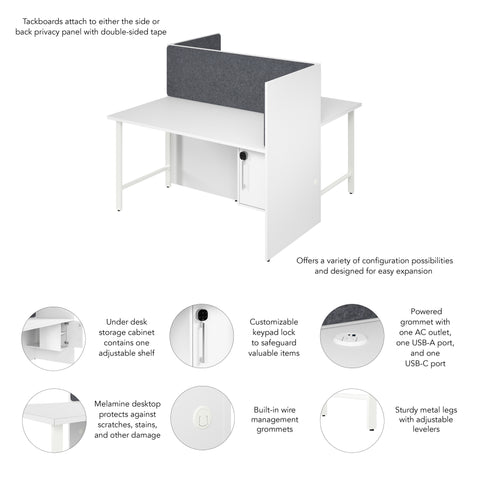 Tackboards attach to either the side or back privacy panel with double-sided tape

Offers a variety of configuration possibilities and designed for easy expansion

Under desk storage cabinet contains one adjustable shelf

Customizable keypad lock to safeguard valuable items

Powered grommet with one AC outlet, one USB-A port, and one USB-C port

Melamine desktop protects against scratches, stains, and other damage

Built-in wire management grommets

Sturdy metal legs with adjustable levelers