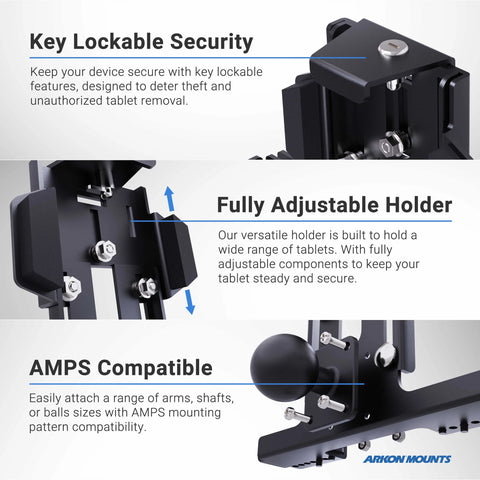 Key Lockable Security

Keep your device secure with key lockable features, designed to deter theft and unauthorized tablet removal.

Fully Adjustable Holder

Our versatile holder is built to hold a wide range of tablets. With fully adjustable components to keep your tablet steady and secure.

AMPS Compatible

Easily attach a range of arms, shafts, or balls sizes with AMPS mounting pattern compatibility.

ARKON MOUNTS