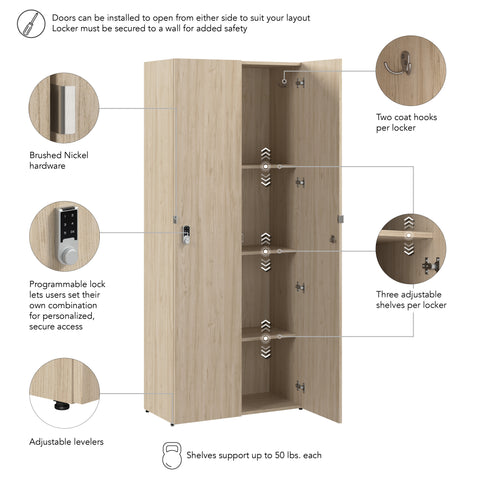 Doors can be installed to open from either side to suit your layout
Locker must be secured to a wall for added safety

Brushed Nickel hardware

Programmable lock lets users set their own combination for personalized, secure access

Adjustable levelers

Two coat hooks per locker

Three adjustable shelves per locker

Shelves support up to 50 lbs. each