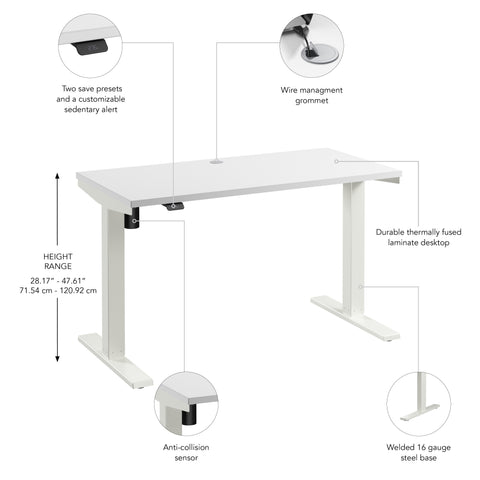 Two save presets and a customizable sedentary alert

Wire managment grommet

HEIGHT RANGE

28.17" - 47.61"
71.54 cm - 120.92 cm

Durable thermally fused laminate desktop

Anti-collision sensor

Welded 16 gauge steel base