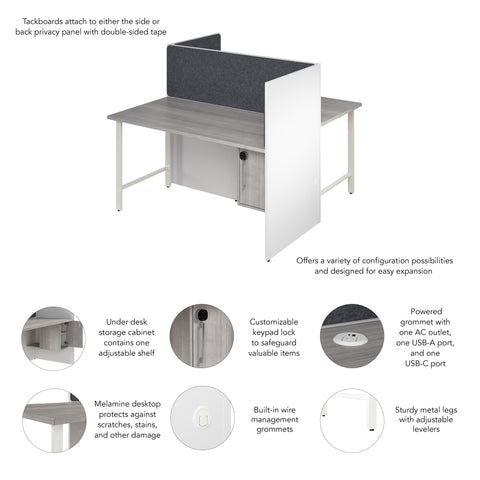 Tackboards attach to either the side or back privacy panel with double-sided tape

Offers a variety of configuration possibilities and designed for easy expansion

Under desk storage cabinet contains one adjustable shelf

Customizable keypad lock to safeguard valuable items

Powered grommet with one AC outlet, one USB-A port, and one USB-C port

Melamine desktop protects against scratches, stains, and other damage

Built-in wire management grommets

Sturdy metal legs with adjustable levelers