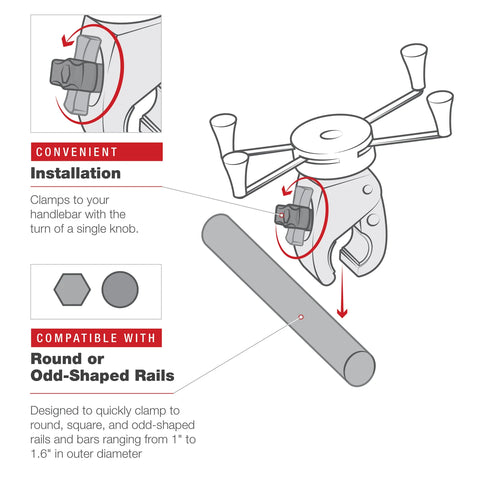 CONVENIENT

Installation

Clamps to your handlebar with the turn of a single knob.

COMPATIBLE WITH

Round or Odd-Shaped Rails

Designed to quickly clamp to round, square, and odd-shaped rails and bars ranging from 1" to 1.6" in outer diameter