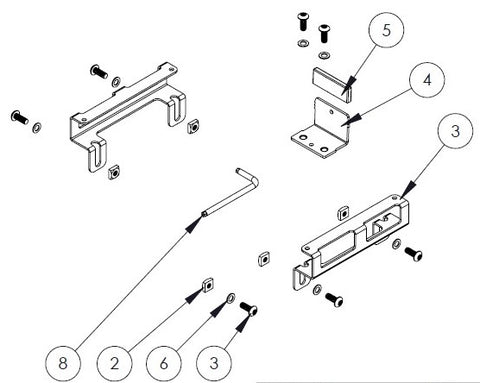 5
4
3
8
2
6
3